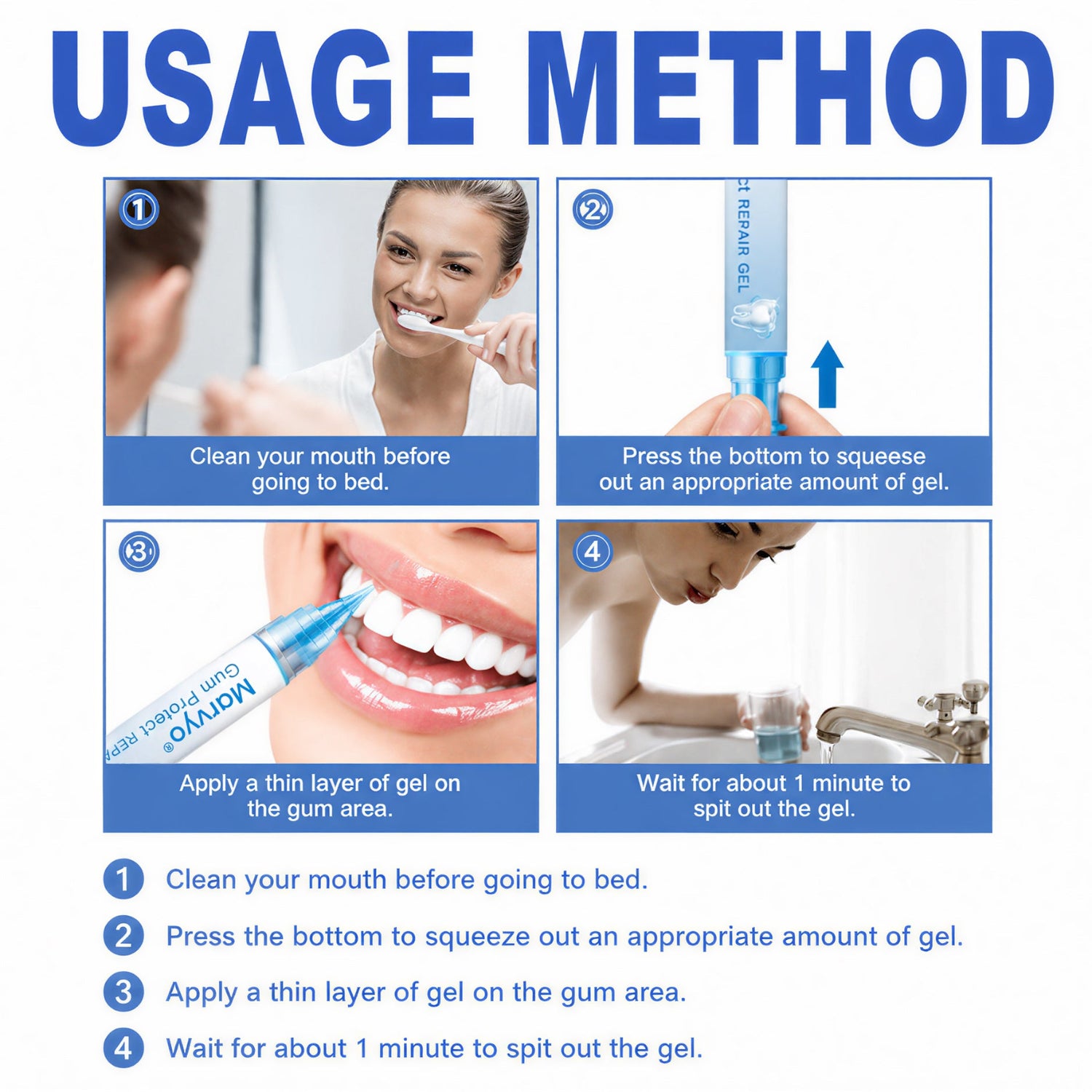 USAGE METHOD

①

Clean your mouth before going to bed.

②

ct REPAIR GEL

Press the bottom to squeese out an appropriate amount of gel.

③

Marvyo® Gum Protect REPA

Apply a thin layer of gel on the gum area.

④

Wait for about 1 minute to spit out the gel.

1 Clean your mouth before going to bed.

2 Press the bottom to squeeze out an appropriate amount of gel.

3 Apply a thin layer of gel on the gum area.

4 Wait for about 1 minute to spit out the gel.